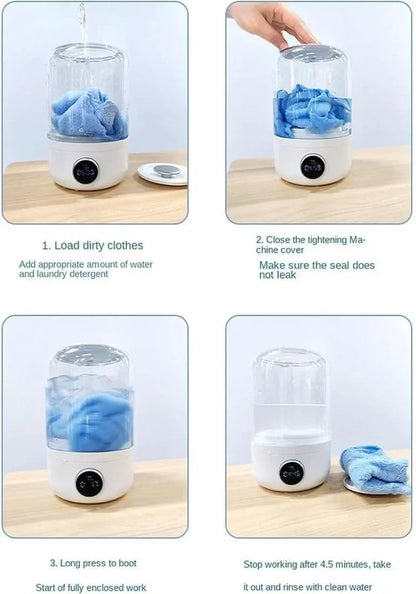 1. Load dirty clothes

Add appropriate amount of water and laundry detergent

2. Close the tightening Machine cover

Make sure the seal does not leak

3. Long press to boot

Start of fully enclosed work

Stop working after 4.5 minutes, take

it out and rinse with clean water