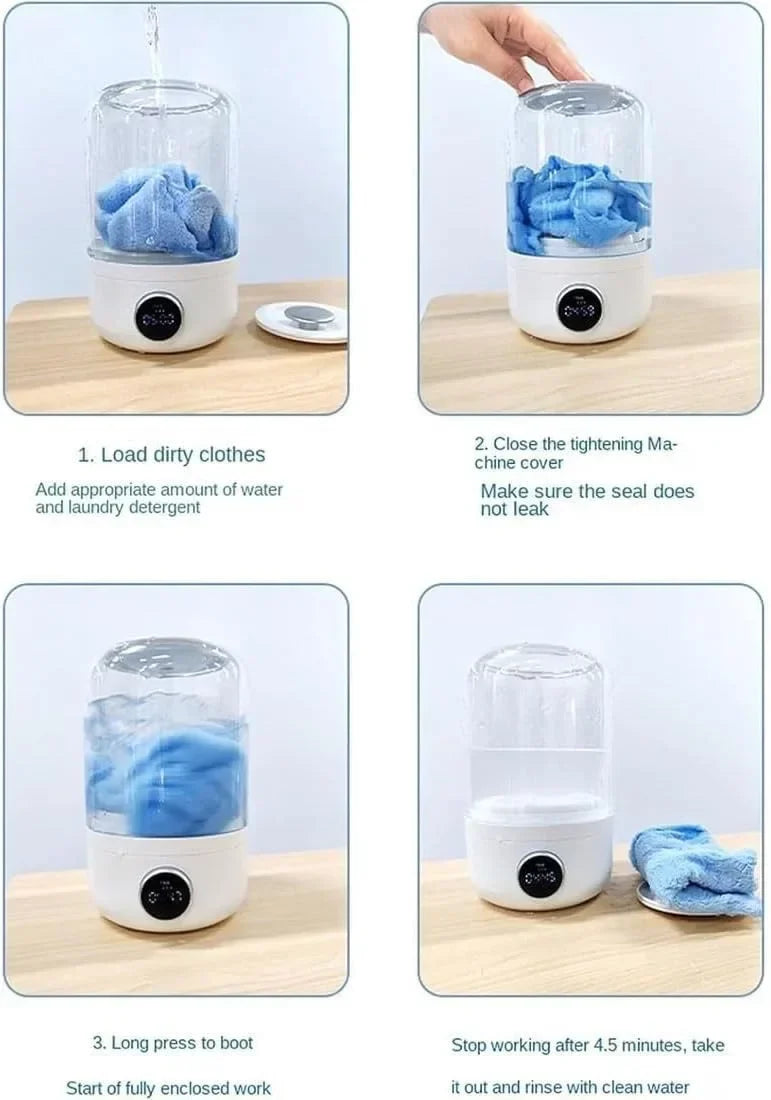 1. Load dirty clothes

Add appropriate amount of water and laundry detergent

2. Close the tightening Machine cover

Make sure the seal does not leak

3. Long press to boot

Start of fully enclosed work

Stop working after 4.5 minutes, take

it out and rinse with clean water